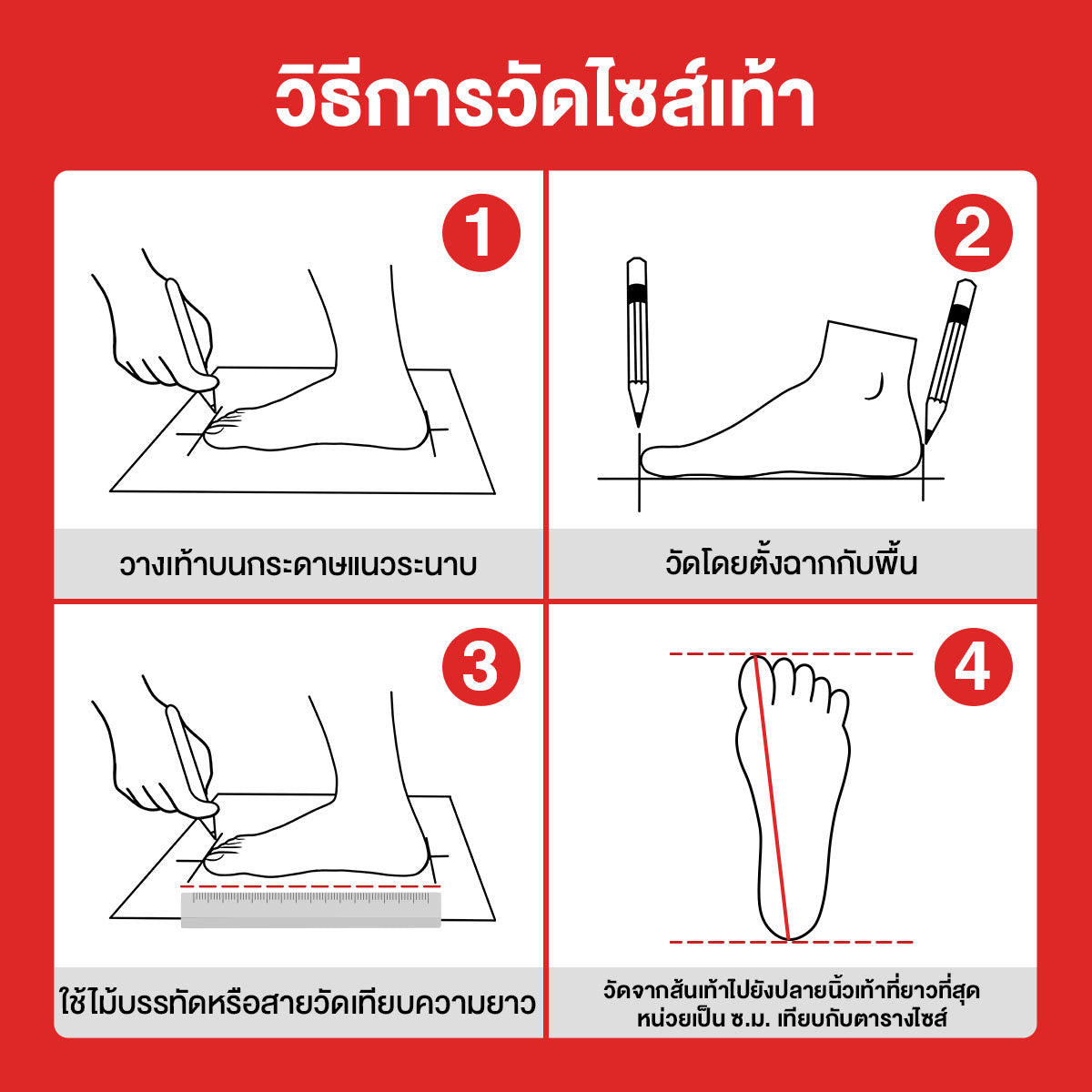 วิธีการวัดไซส์เท้า

1

วางเท้าบนกระดาษแนวระนาบ

2

วัดโดยตั้งฉากกับพื้น

3

ใช้ไม้บรรทัดหรือสายวัดเทียบความยาว

4

วัดจากส้นเท้าไปยังปลายนิ้วเท้าที่ยาวที่สุด หน่วยเป็น ซ.ม. เทียบกับตารางไซส์